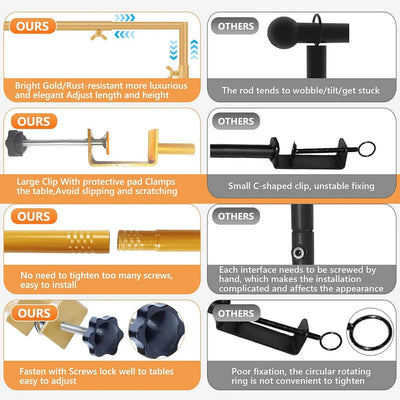 OURS

Bright Gold/Rust-resistant more luxurious and elegant Adjust length and height

OTHERS

The rod tends to wobble/tilt/get stuck

OURS

Large Clip With protective pad Clamps the table,Avoid slipping and scratching

OTHERS

Small C-shaped clip, unstable fixing

OURS

No need to tighten too many screws, easy to install

OTHERS

Each interface needs to be screwed by hand, which makes the installation complicated and affects the appearance

OURS

Fasten with Screws lock well to tables easy to adjust

OTHERS

Poor fixation, the circular rotating ring is not convenient to tighten